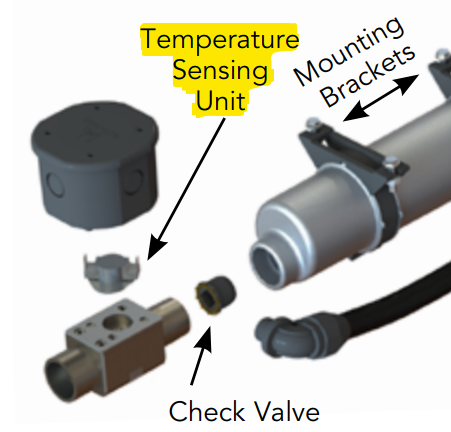 Temperature Sensing Unit

Mounting Brackets

Check Valve